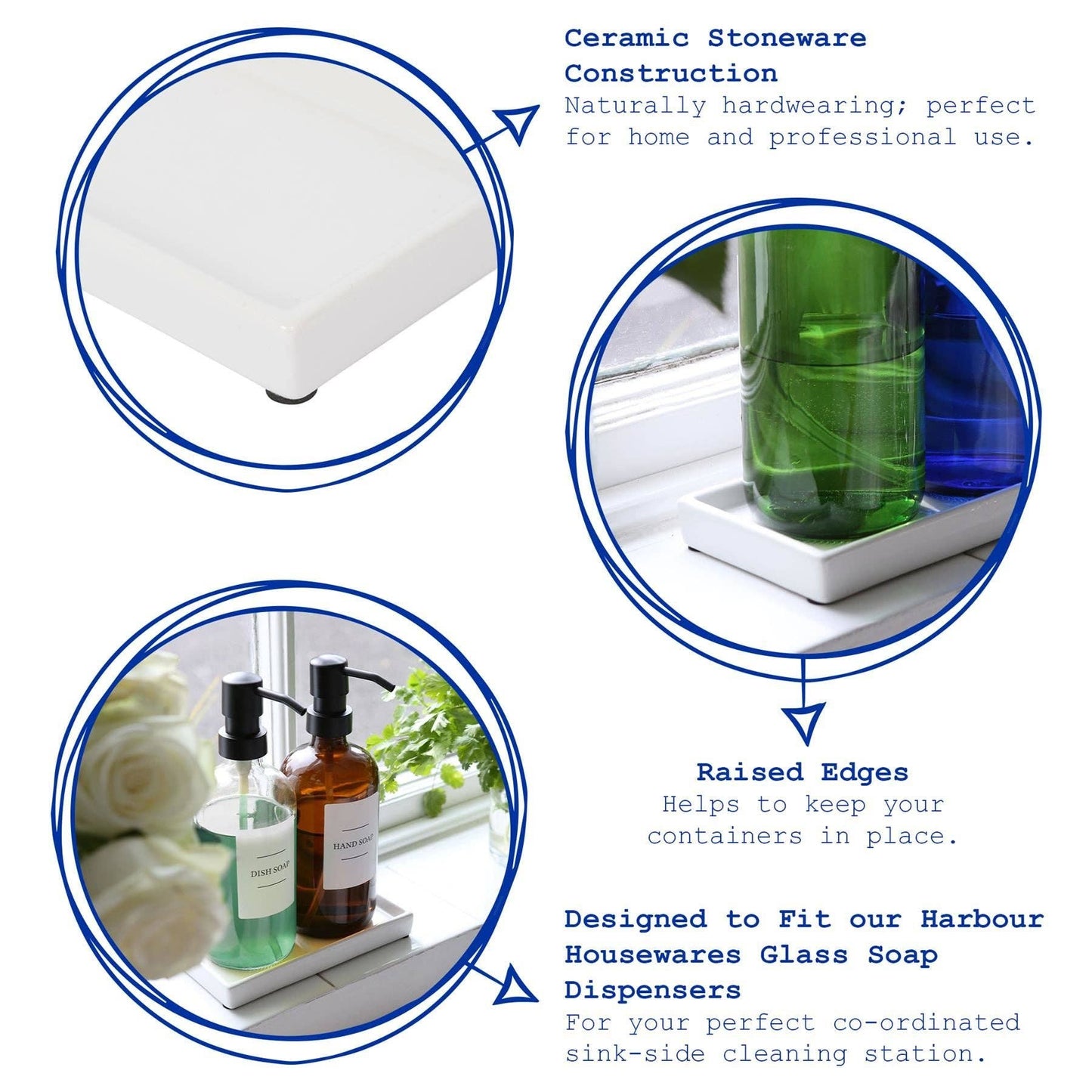 Ceramic Stoneware Construction
Naturally hardwearing; perfect for home and professional use.

Raised Edges
Helps to keep your containers in place.

DISH SOAP

HAND SOAP

Designed to Fit our Harbour Housewares Glass Soap Dispensers
For your perfect co-ordinated sink-side cleaning station.